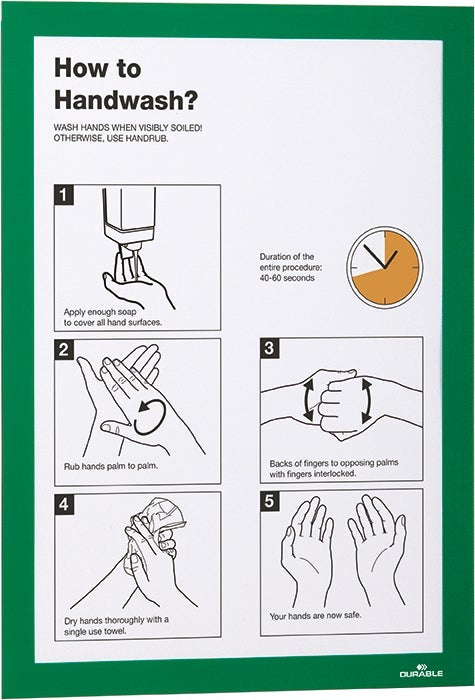 How to Handwash?

WASH HANDS WHEN VISIBLY SOILED! OTHERWISE, USE HANDRUB.

1

Apply enough soap to cover all hand surfaces.

Duration of the entire procedure: 40-60 seconds

2

Rub hands palm to palm.

3

Backs of fingers to opposing palms with fingers interlocked.

4

Dry hands thoroughly with a single use towel.

5

Your hands are now safe.

DURABLE